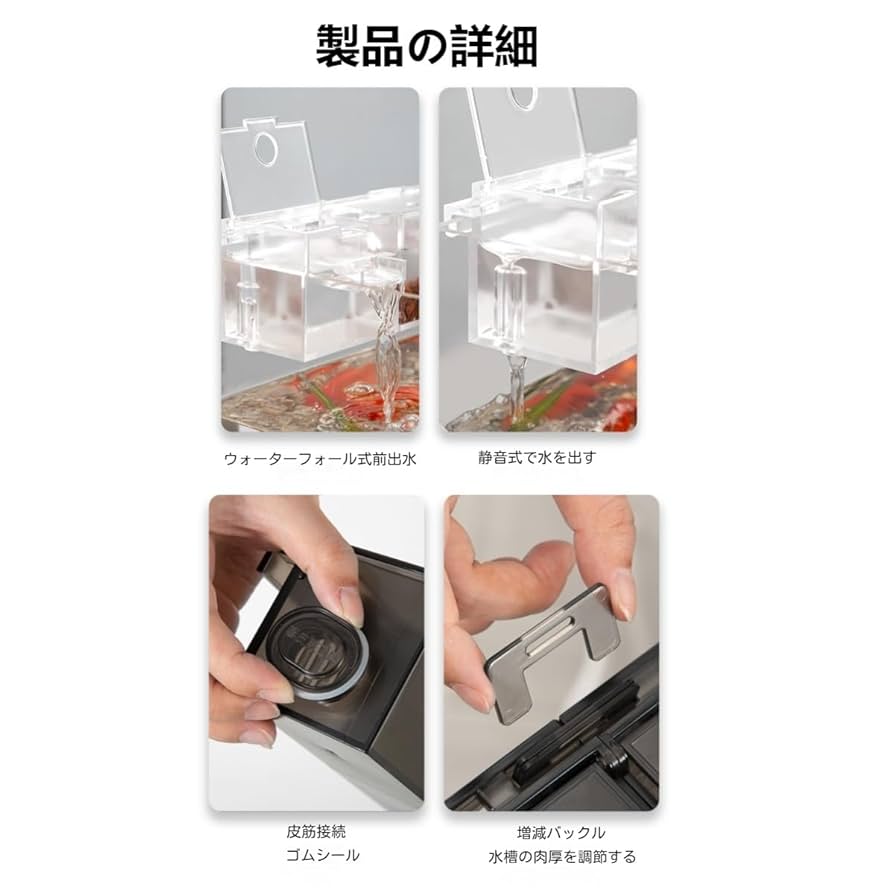 製品の詳細

ウォーターフォール式前出水

静音式で水を出す

皮筋接続
ゴムシール

増減バックル
水槽の肉厚を調節する